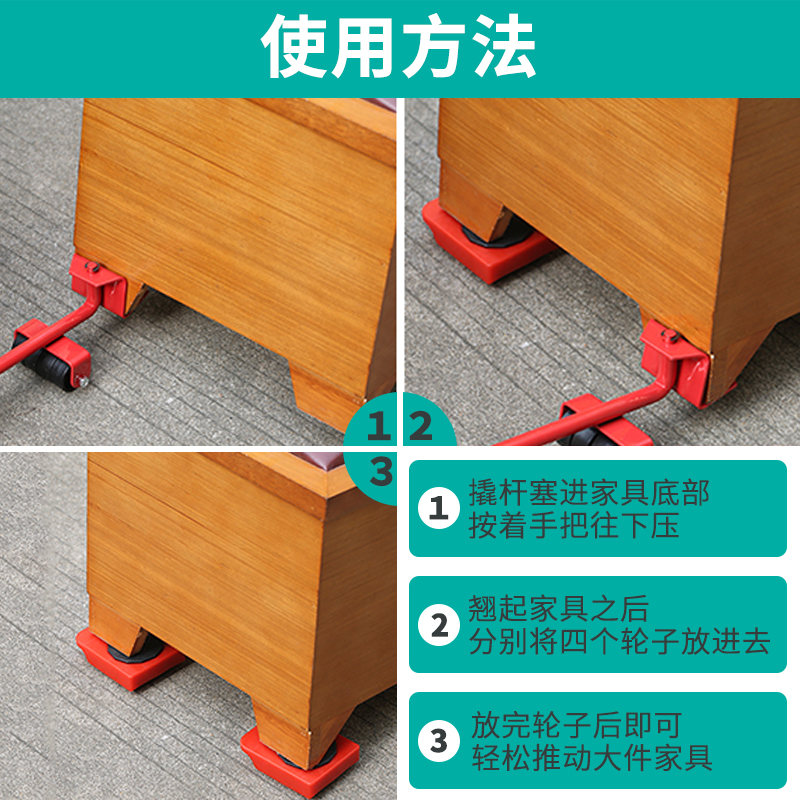 使用方法

1

2

3

1 撬杆塞进家具底部
按着手把往下压

2 翘起家具之后
分别将四个轮子放进去

3 放完轮子后即可
轻松推动大件家具