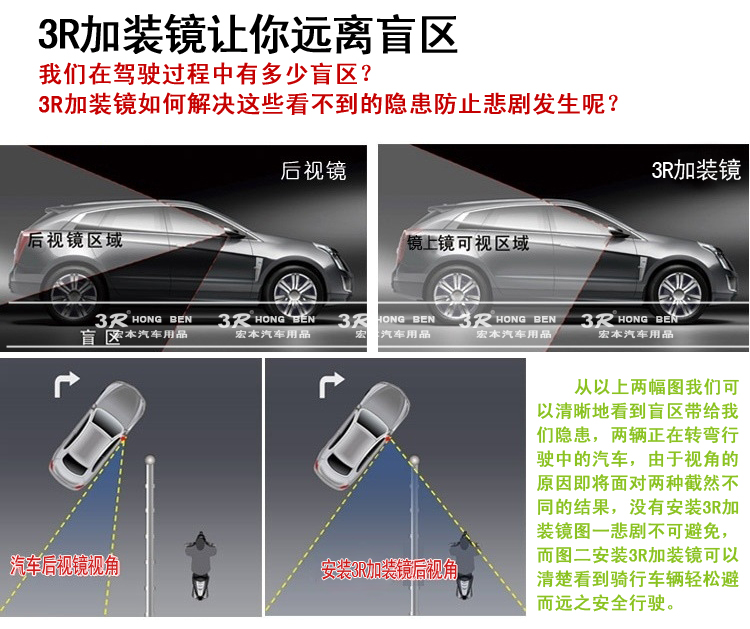 3R加装镜让你远离盲区
我们在驾驶过程中有多少盲区？
3R加装镜如何解决这些看不到的隐患防止悲剧发生呢？

后视镜
后视镜区域
盲区
3R HONG BEN 宏本汽车用品
3R HONG BEN 宏本汽车用品
3R HONG BEN 宏本汽车用品

3R加装镜
镜上镜可视区域
3R HONG BEN 宏本汽车用品
3R HONG BEN 宏本汽车用品

汽车后视镜视角

安装3R加装镜后视角

从以上两幅图我们可以清晰地看到盲区带给我们隐患，两辆正在转弯行驶中的汽车，由于视角的原因即将面对两种截然不同的结果，没有安装3R加装镜图一悲剧不可避免，而图二安装3R加装镜可以清楚看到骑行车辆轻松避而远之安全行驶。