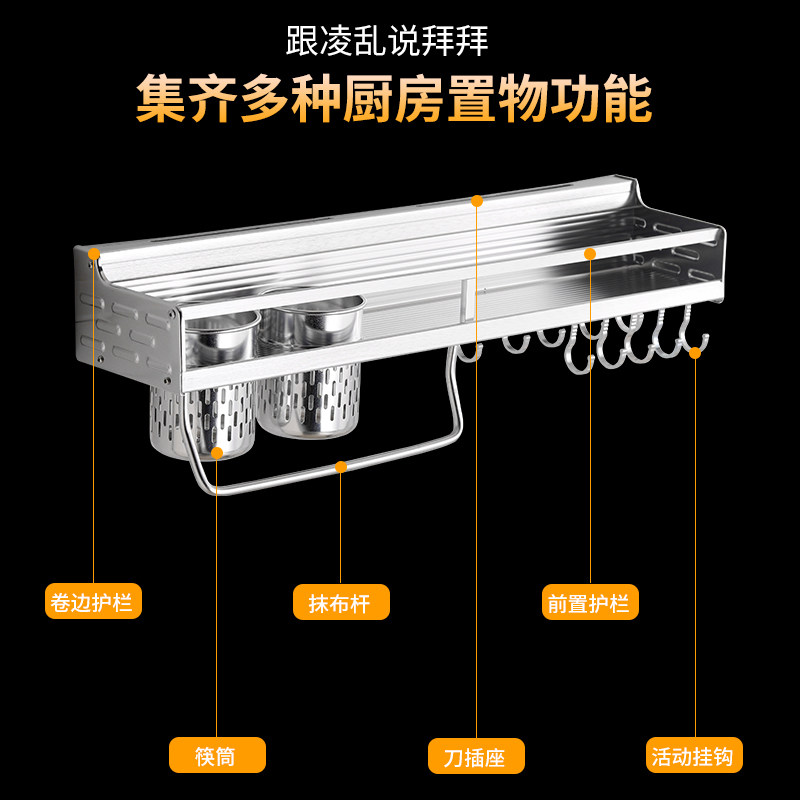 跟凌乱说拜拜

集齐多种厨房置物功能

卷边护栏

抹布杆

前置护栏

筷筒

刀插座

活动挂钩