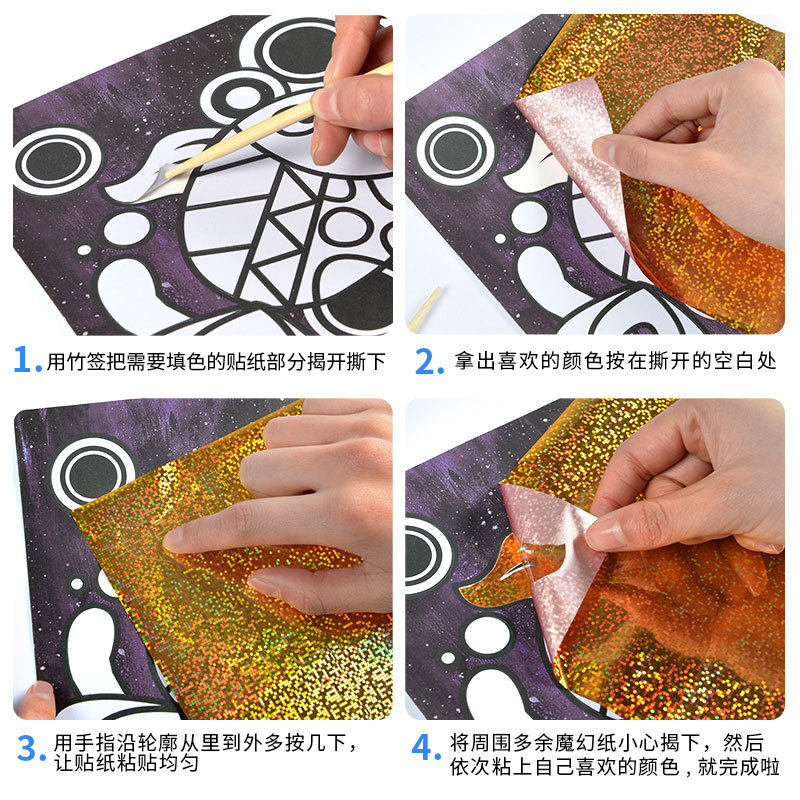 1. 用竹签把需要填色的贴纸部分揭开撕下

2. 拿出喜欢的颜色按在撕开的空白处

3. 用手指沿轮廓从里到外多按几下，让贴纸粘贴均匀

4. 将周围多余魔幻纸小心揭下，然后依次粘上自己喜欢的颜色，就完成啦