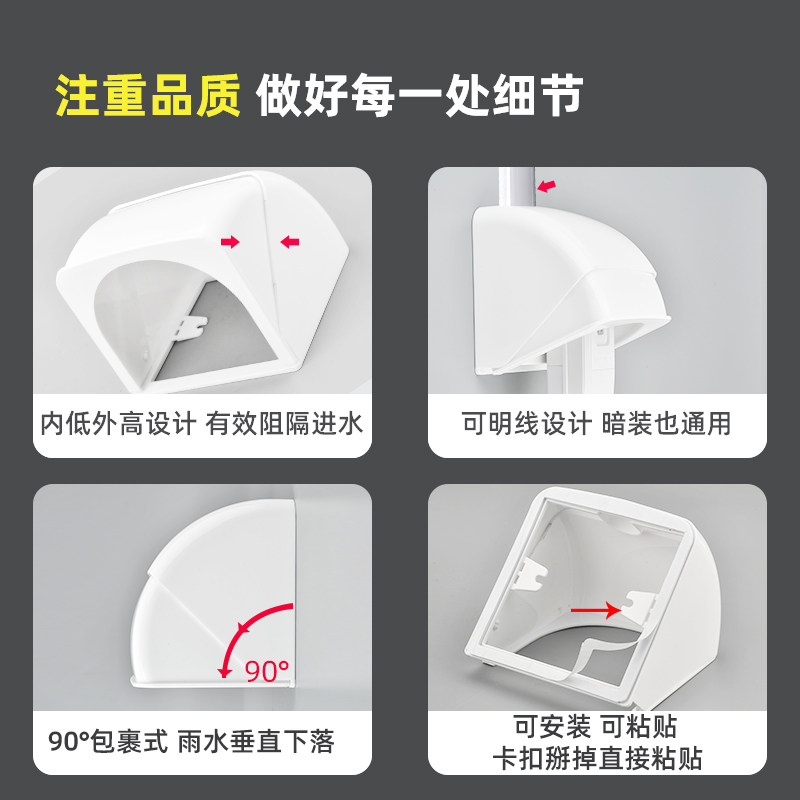 注重品质 做好每一处细节

内低外高设计 有效阻隔进水

可明线设计 暗装也通用

90°

90°包裹式 雨水垂直下落

可安装 可粘贴
卡扣掰掉直接粘贴