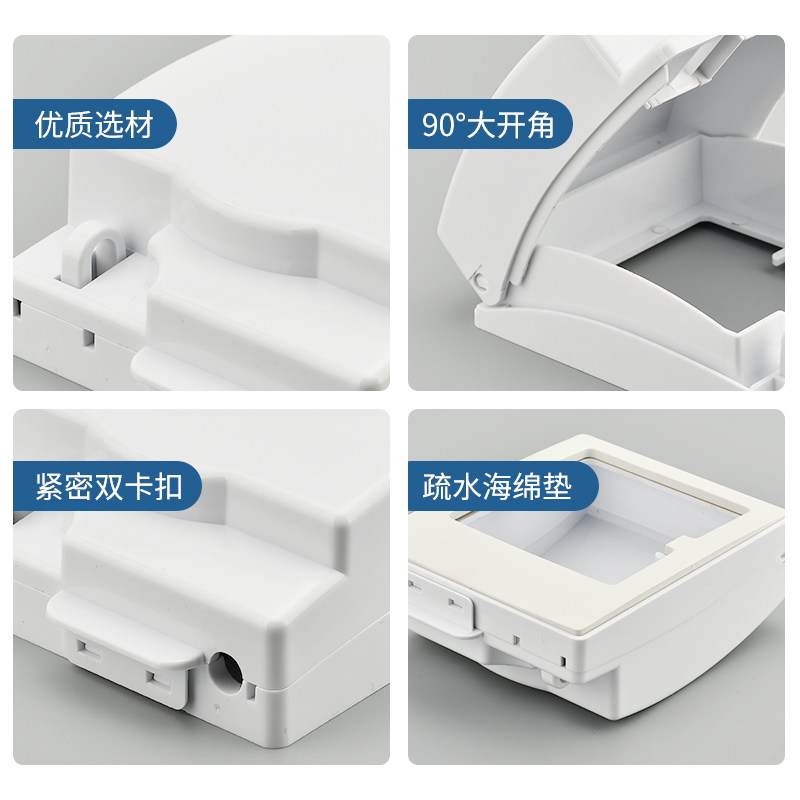 优质选材

90°大开角

紧密双卡扣

疏水海绵垫