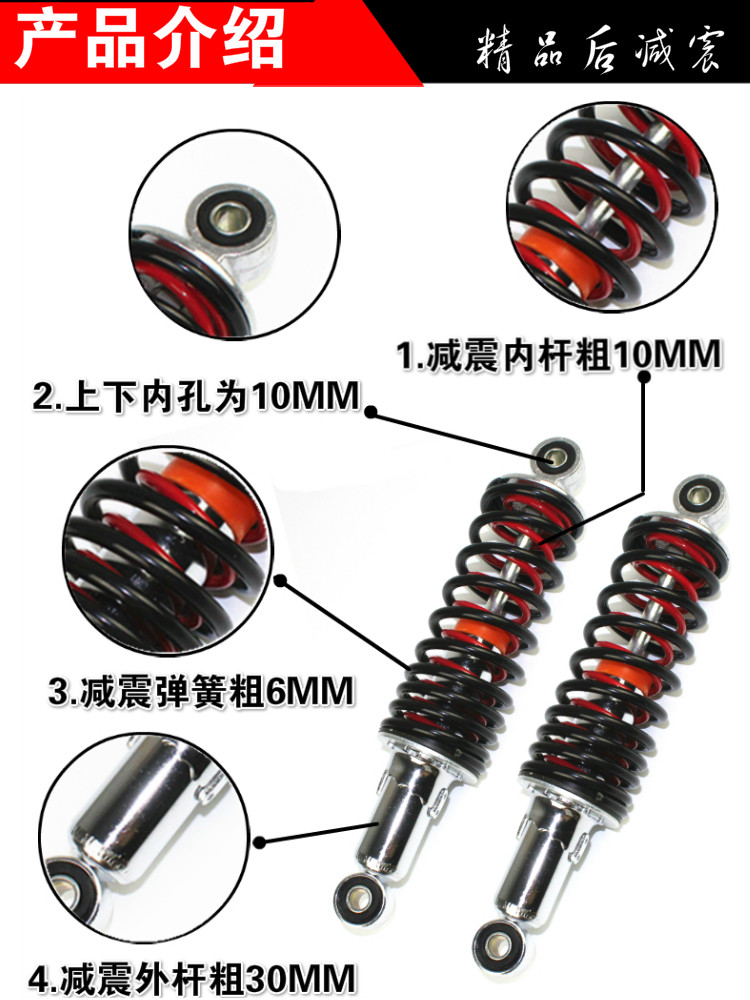 产品介绍

精品后减震

1.减震内杆粗10MM

2.上下内孔为10MM

3.减震弹簧粗6MM

4.减震外杆粗30MM