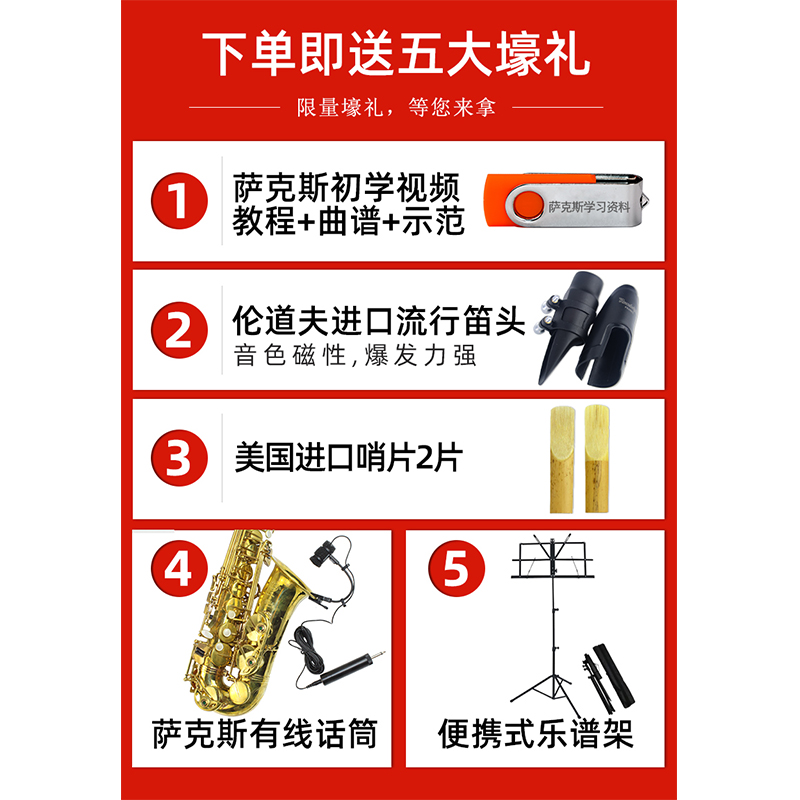 下单即送五大壕礼

限量壕礼，等您来拿

1

萨克斯初学视频教程+曲谱+示范

萨克斯学习资料

2

伦道夫进口流行笛头

音色磁性，爆发力强

3

美国进口哨片2片

4

萨克斯有线话筒

5

便携式乐谱架