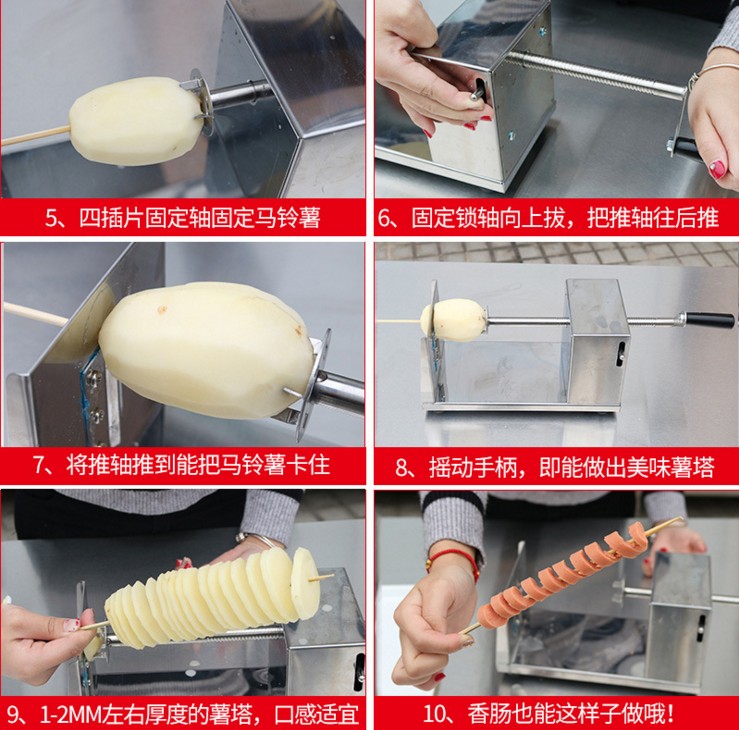 5、四插片固定轴固定马铃薯

6、固定锁轴向上拔，把推轴往后推

7、将推轴推到能把马铃薯卡住

8、摇动手柄，即能做出美味薯塔

9、1-2MM左右厚度的薯塔，口感适宜

10、香肠也能这样子做哦！