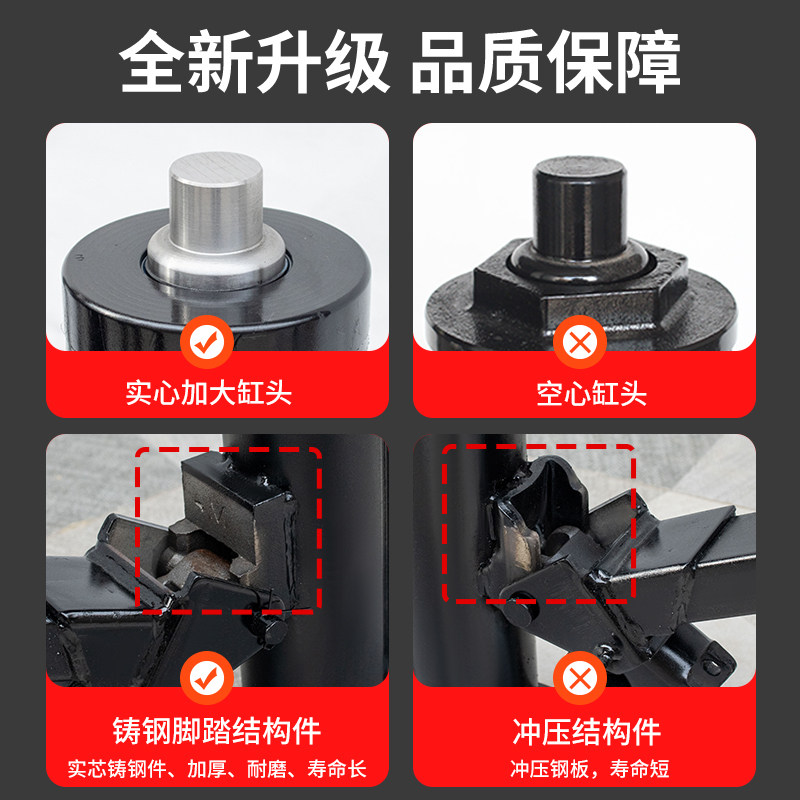 全新升级 品质保障

实心加大缸头

空心缸头

铸钢脚踏结构件

实芯铸钢件、加厚、耐磨、寿命长

冲压结构件

冲压钢板，寿命短