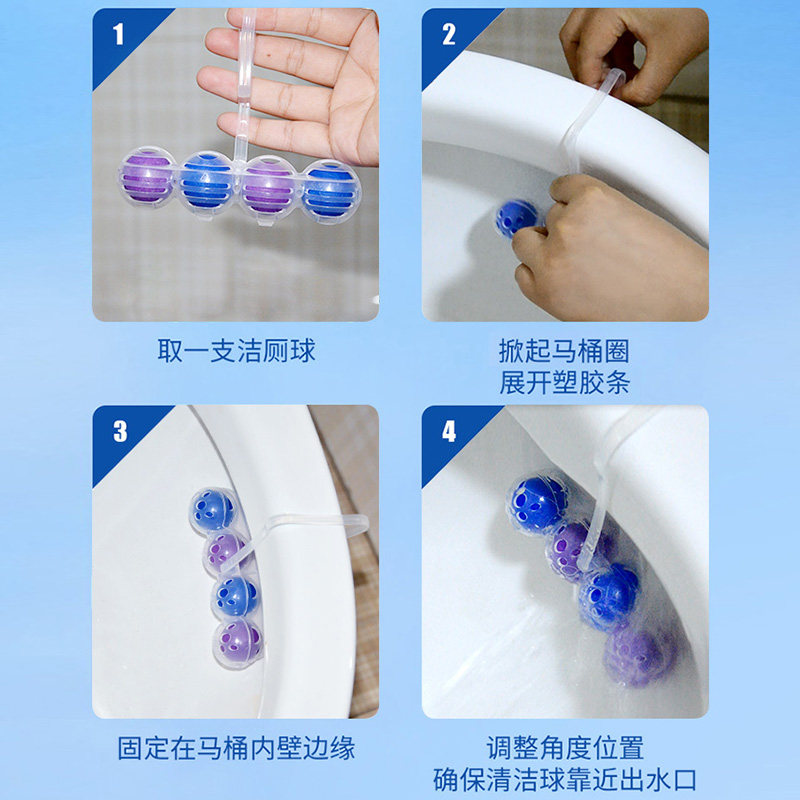 1

取一支洁厕球

2

掀起马桶圈
展开塑胶条

3

固定在马桶内壁边缘

4

调整角度位置
确保清洁球靠近出水口