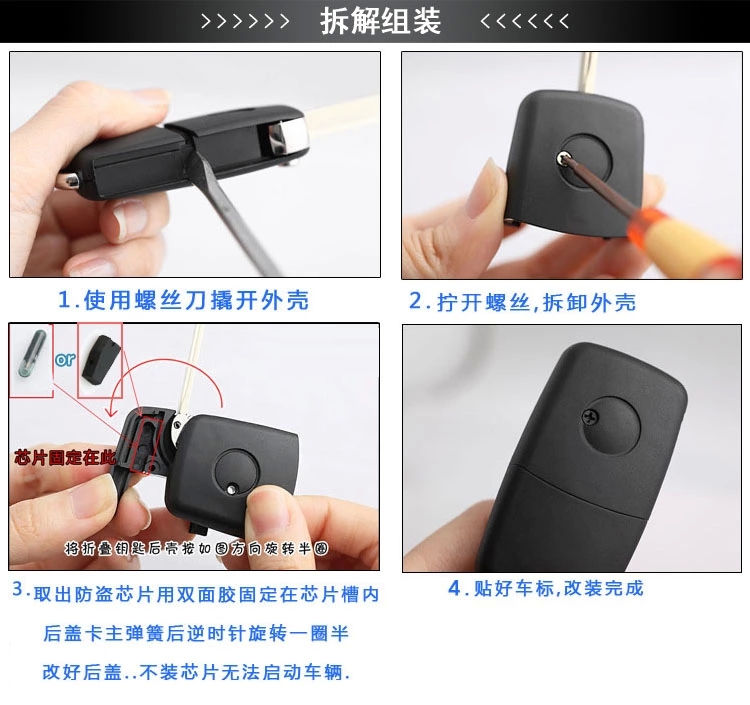 >>>>>> 拆解组装 <<<<<<

1.使用螺丝刀撬开外壳

2.拧开螺丝,拆卸外壳

or

芯片固定在此

将折叠钥匙后壳按如图方向旋转半圈

3.取出防盗芯片用双面胶固定在芯片槽内
后盖卡主弹簧后逆时针旋转一圈半
改好后盖..不装芯片无法启动车辆.

4.贴好车标,改装完成