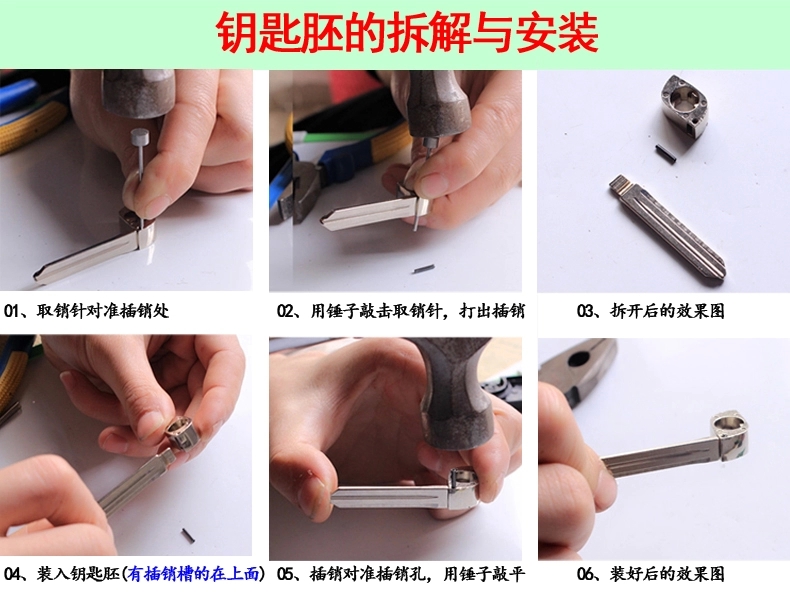 钥匙胚的拆解与安装

01、取销针对准插销处

02、用锤子敲击取销针，打出插销

03、拆开后的效果图

04、装入钥匙胚(有插销槽的在上面)

05、插销对准插销孔，用锤子敲平

06、装好后的效果图