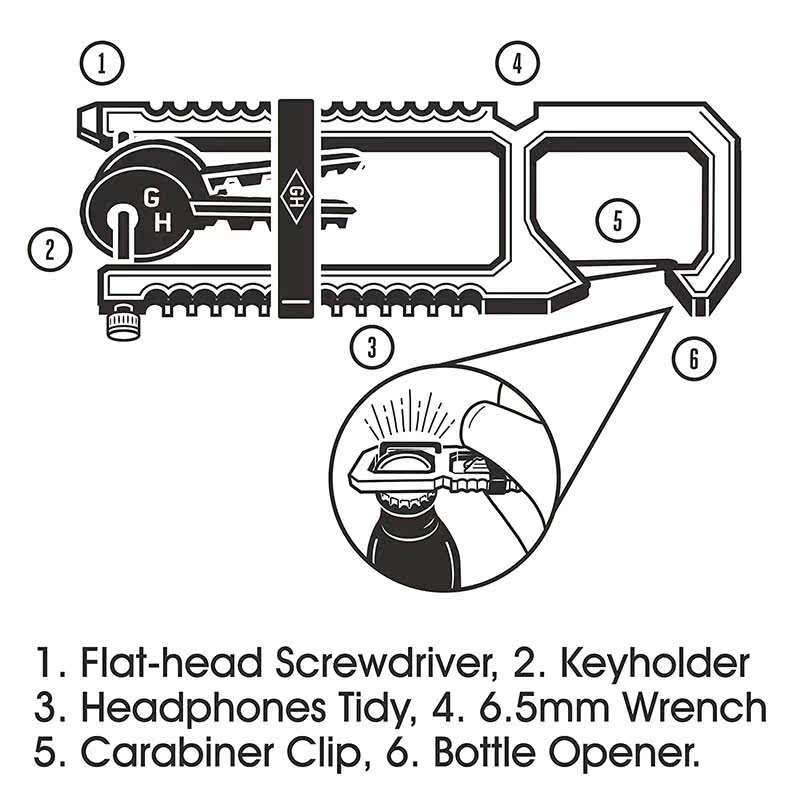 1

4

G
H

GH

2

5

3

6

1. Flat-head Screwdriver, 2. Keyholder
3. Headphones Tidy, 4. 6.5mm Wrench
5. Carabiner Clip, 6. Bottle Opener.