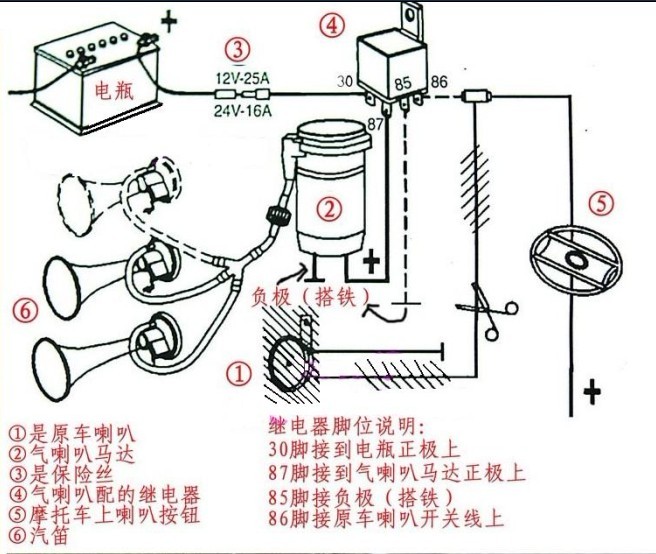 +
电瓶
③
12V-25A
24V-16A
④
30
85
86
87
②
+
负极（搭铁）
⑤
⑥
①
+

①是原车喇叭
②气喇叭马达
③是保险丝
④气喇叭配的继电器
⑤摩托车上喇叭按钮
⑥汽笛

继电器脚位说明:
30脚接到电瓶正极上
87脚接到气喇叭马达正极上
85脚接负极（搭铁）
86脚接原车喇叭开关线上