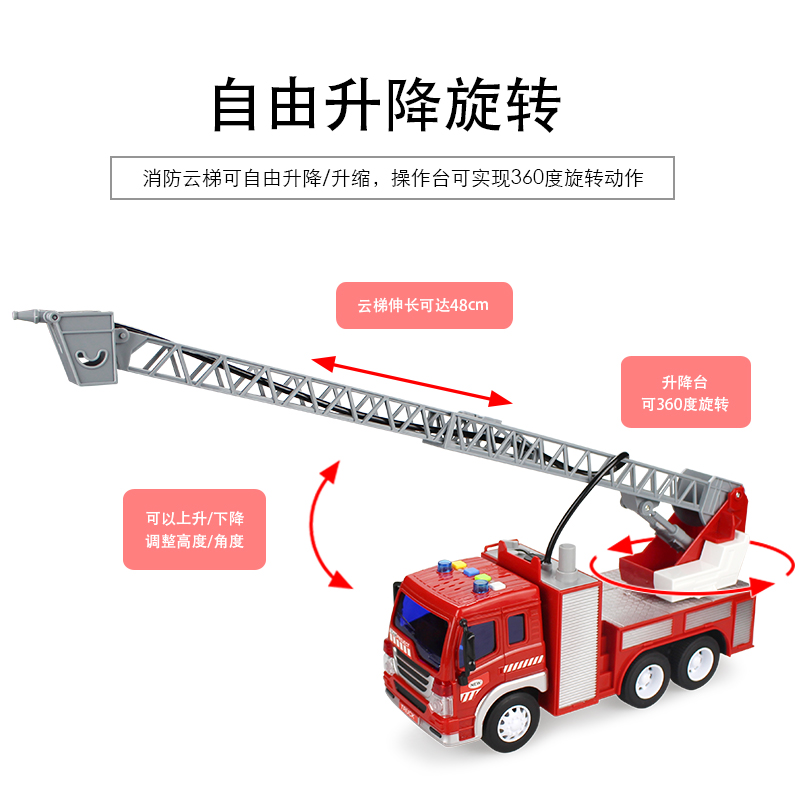 自由升降旋转

消防云梯可自由升降/升缩，操作台可实现360度旋转动作

云梯伸长可达48cm

升降台
可360度旋转

可以上升/下降
调整高度/角度