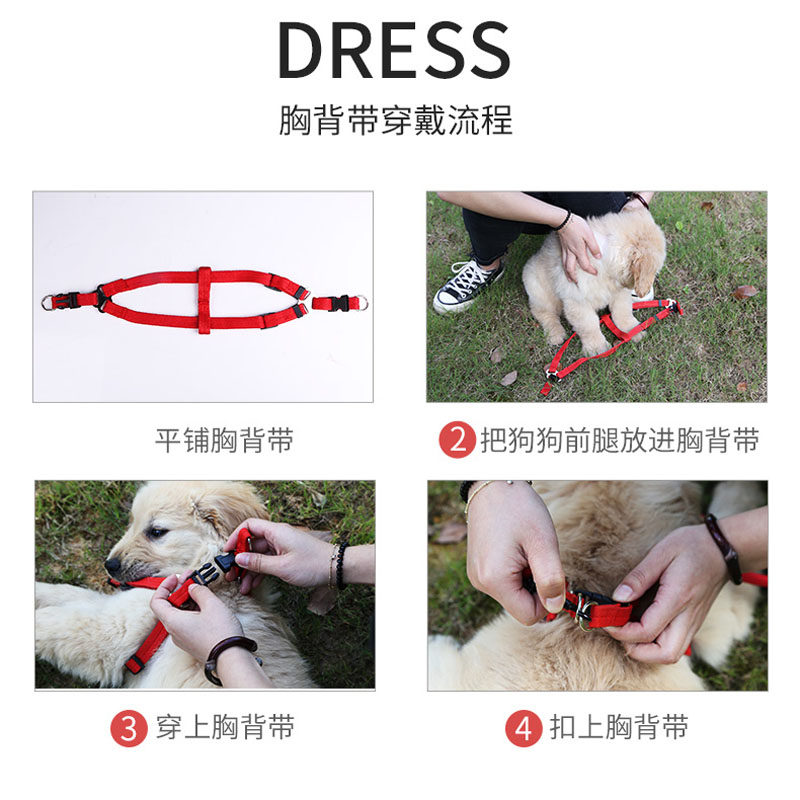 DRESS

胸背带穿戴流程

平铺胸背带

2 把狗狗前腿放进胸背带

3 穿上胸背带

4 扣上胸背带