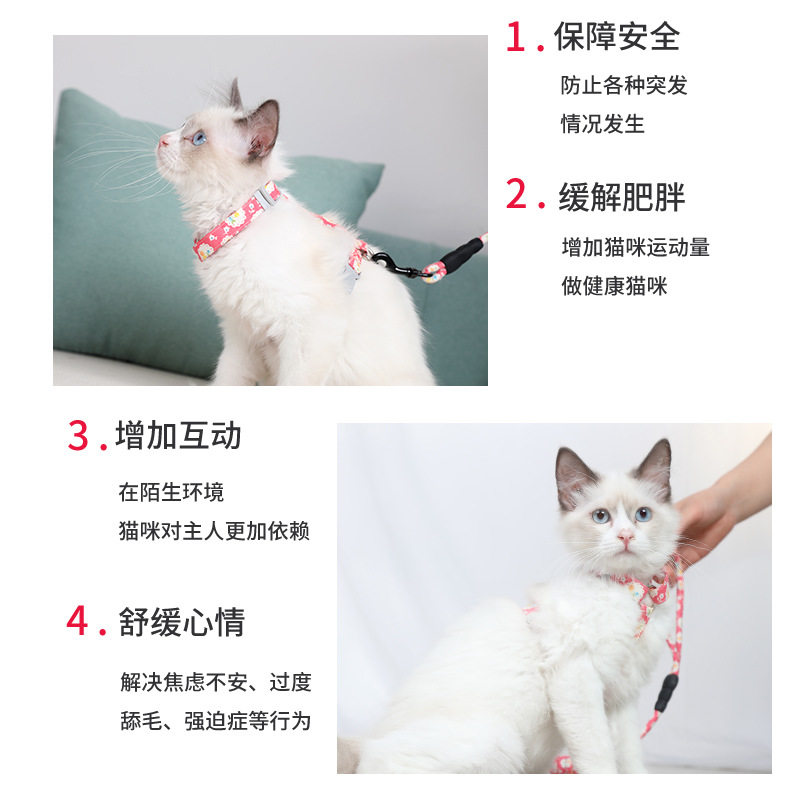 1. 保障安全

防止各种突发
情况发生

2. 缓解肥胖

增加猫咪运动量
做健康猫咪

3. 增加互动

在陌生环境
猫咪对主人更加依赖

4. 舒缓心情

解决焦虑不安、过度
舔毛、强迫症等行为