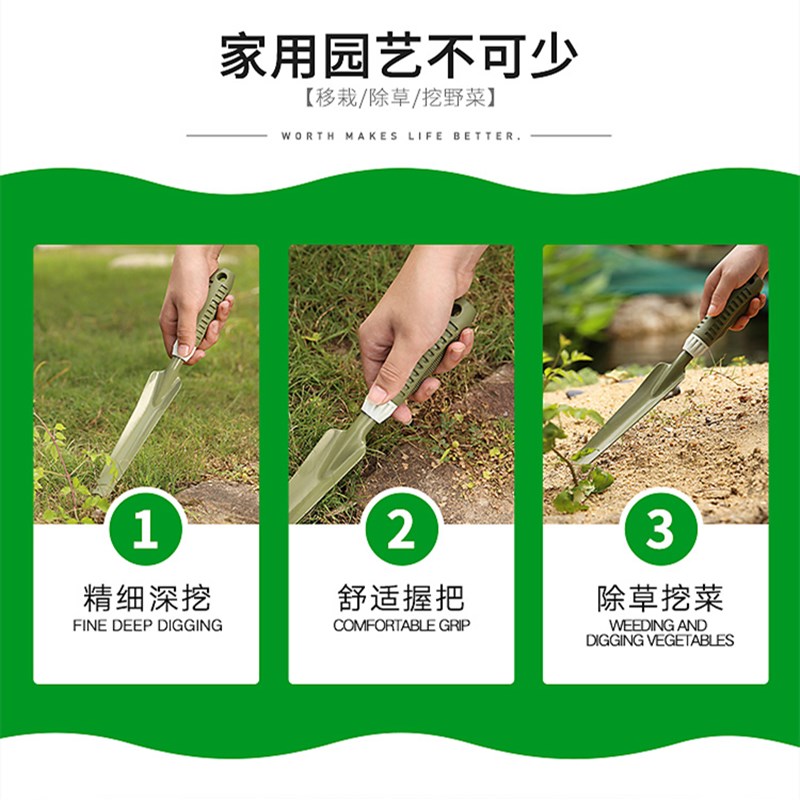 家用园艺不可少
【移栽/除草/挖野菜】

WORTH MAKES LIFE BETTER.

1
精细深挖
FINE DEEP DIGGING

2
舒适握把
COMFORTABLE GRIP

3
除草挖菜
WEEDING AND DIGGING VEGETABLES