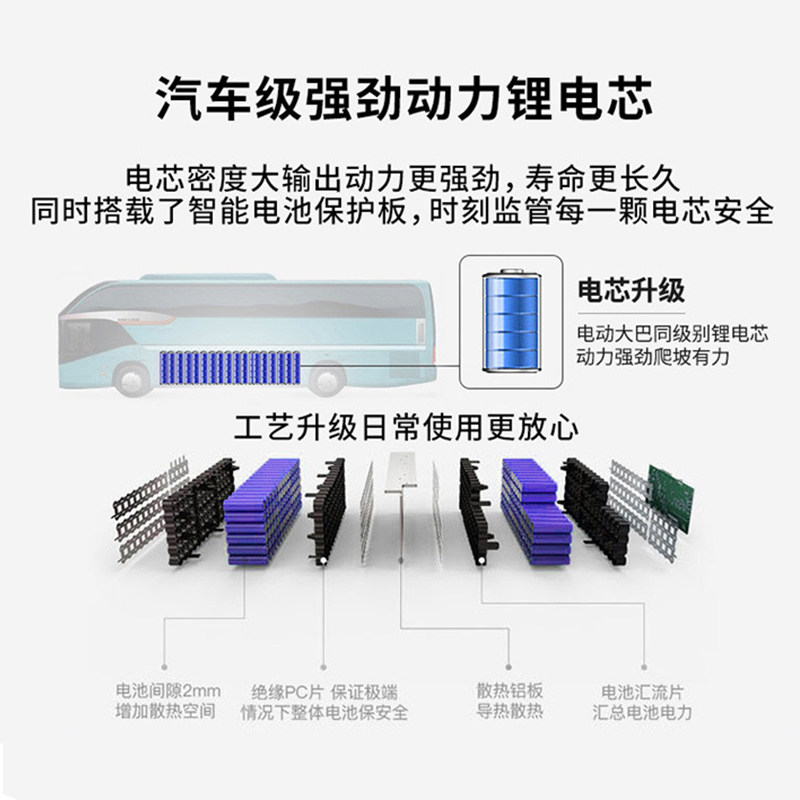 汽车级强劲动力锂电芯

电芯密度大输出动力更强劲，寿命更长久
同时搭载了智能电池保护板，时刻监管每一颗电芯安全

电芯升级

电动大巴同级别锂电芯
动力强劲爬坡有力

工艺升级日常使用更放心

电池间隙2mm
增加散热空间

绝缘PC片 保证极端
情况下整体电池保安全

散热铝板
导热散热

电池汇流片
汇总电池电力