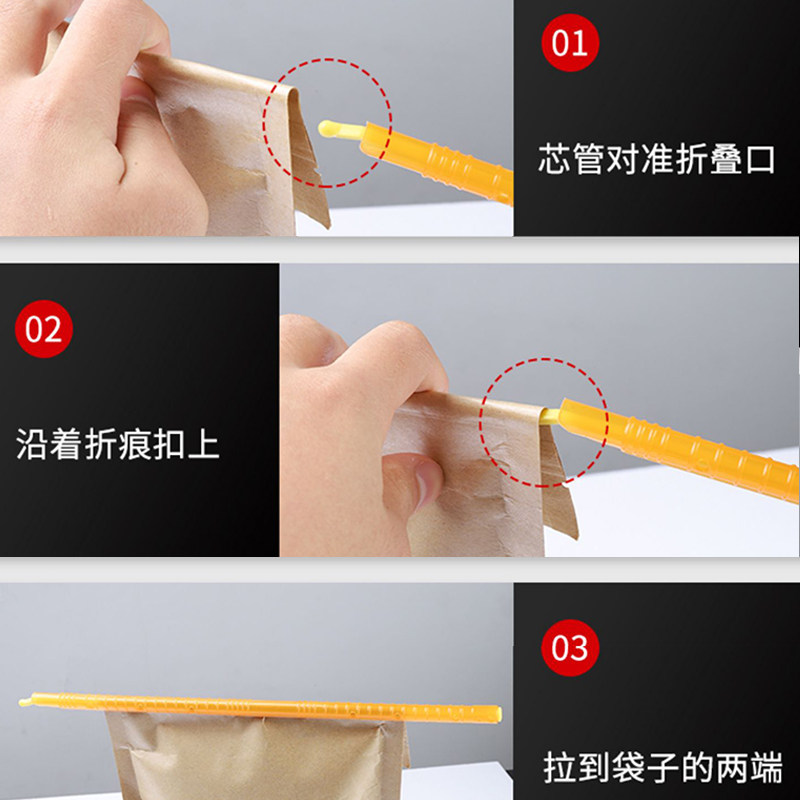 01

芯管对准折叠口

02

沿着折痕扣上

03

拉到袋子的两端