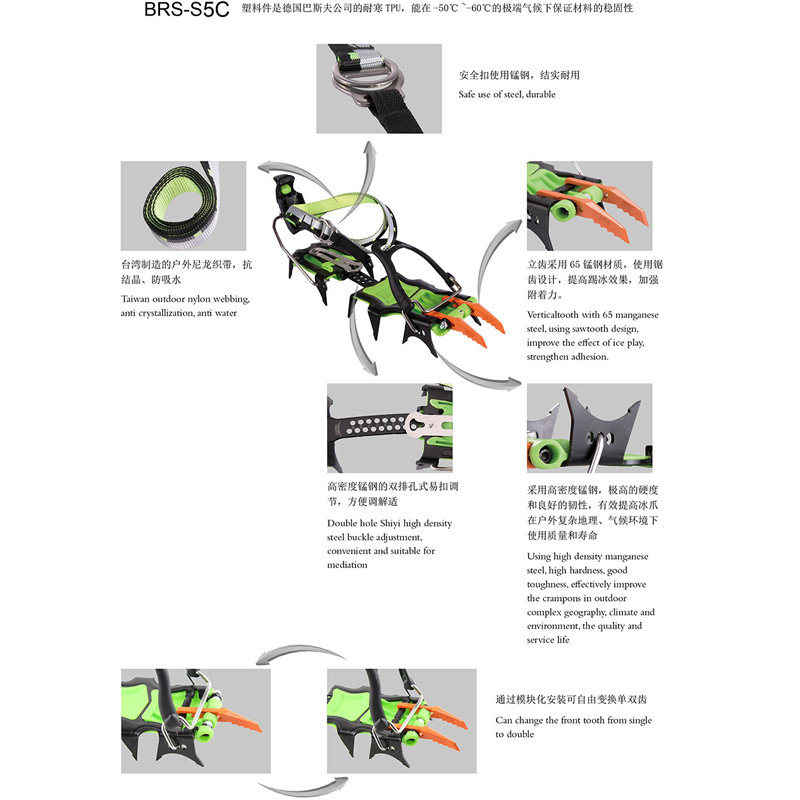 BRS-S5C 塑料件是德国巴斯夫公司的耐寒 TPU，能在 -50℃ ~-60℃的极端气候下保证材料的稳固性

安全扣使用锰钢，结实耐用

Safe use of steel, durable

台湾制造的户外尼龙织带，抗结晶、防吸水

Taiwan outdoor nylon webbing, anti crystallization, anti water

立齿采用 65 锰钢材质，使用锯齿设计，提高踢冰效果，加强附着力。

Verticaltooth with 65 manganese steel, using sawtooth design, improve the effect of ice play, strengthen adhesion.

高密度锰钢的双排孔式易扣调节，方便调解适

Double hole Shiyi high density steel buckle adjustment, convenient and suitable for mediation

采用高密度锰钢，极高的硬度和良好的韧性，有效提高冰爪在户外复杂地理、气候环境下使用质量和寿命

Using high density manganese steel, high hardness, good toughness, effectively improve the crampons in outdoor complex geography, climate and environment, the quality and service life

通过模块化安装可自由变换单双齿

Can change the front tooth from single to double