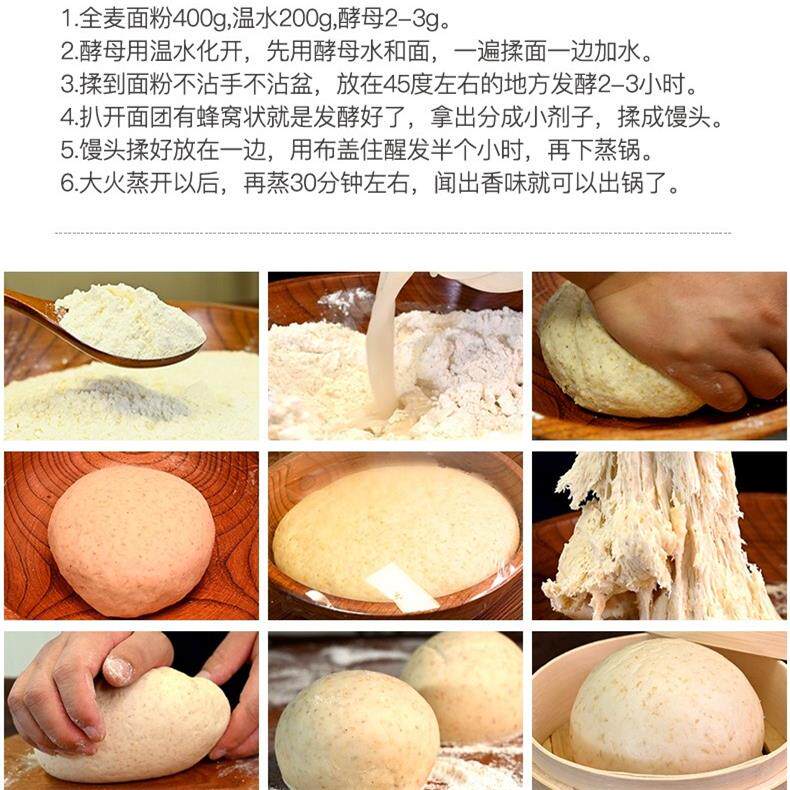 1.全麦面粉400g,温水200g,酵母2-3g。
2.酵母用温水化开，先用酵母水和面，一遍揉面一边加水。
3.揉到面粉不沾手不沾盆，放在45度左右的地方发酵2-3小时。
4.扒开面团有蜂窝状就是发酵好了，拿出分成小剂子，揉成馒头。
5.馒头揉好放在一边，用布盖住醒发半个小时，再下蒸锅。
6.大火蒸开以后，再蒸30分钟左右，闻出香味就可以出锅了。