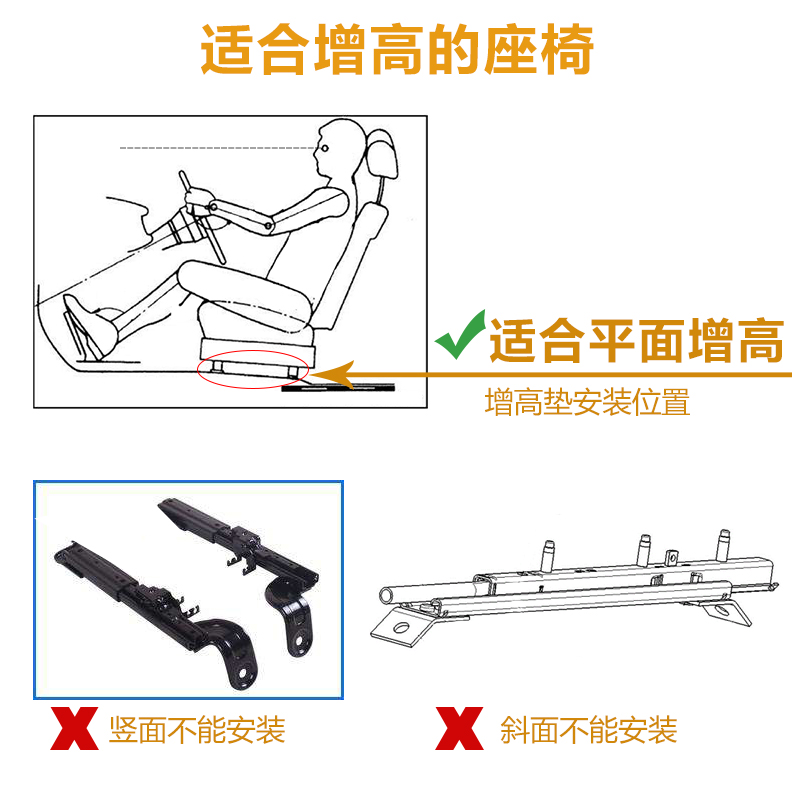 适合增高的座椅

✓适合平面增高

增高垫安装位置

X 竖面不能安装

X 斜面不能安装