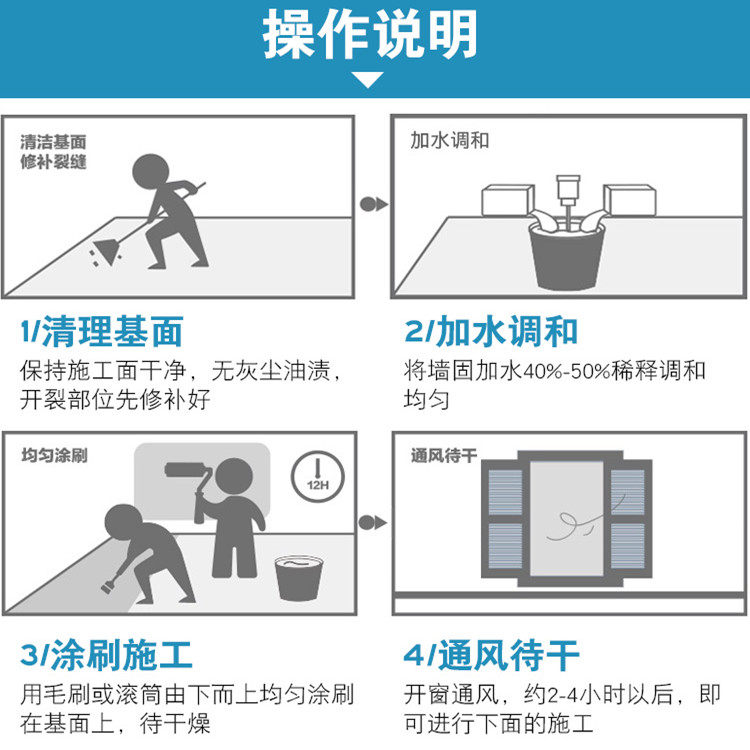 操作说明

清洁基面
修补裂缝

加水调和

1/清理基面
保持施工面干净，无灰尘油渍，开裂部位先修补好

2/加水调和
将墙固加水40%-50%稀释调和均匀

均匀涂刷

12H

通风待干

3/涂刷施工
用毛刷或滚筒由下而上均匀涂刷在基面上，待干燥

4/通风待干
开窗通风，约2-4小时以后，即可进行下面的施工