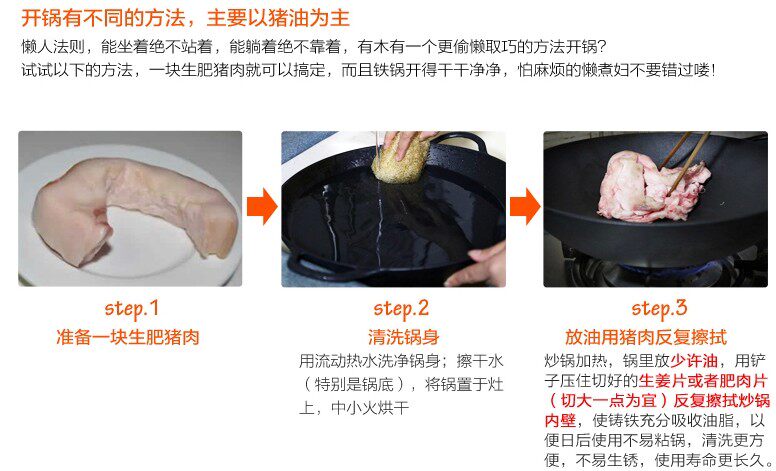 开锅有不同的方法，主要以猪油为主

懒人法则，能坐着绝不站着，能躺着绝不靠着，有木有一个更偷懒取巧的方法开锅？
试试以下的方法，一块生肥猪肉就可以搞定，而且铁锅开得干干净净，怕麻烦的懒煮妇不要错过喽！

step.1
准备一块生肥猪肉

step.2
清洗锅身
用流动热水洗净锅身；擦干水（特别是锅底），将锅置于灶上，中小火烘干

step.3
放油用猪肉反复擦拭
炒锅加热，锅里放少许油，用铲子压住切好的生姜片或者肥肉片（切大一点为宜）反复擦拭炒锅内壁，使铸铁充分吸收油脂，以便日后使用不易粘锅，清洗更方便，不易生锈，使用寿命更长久。