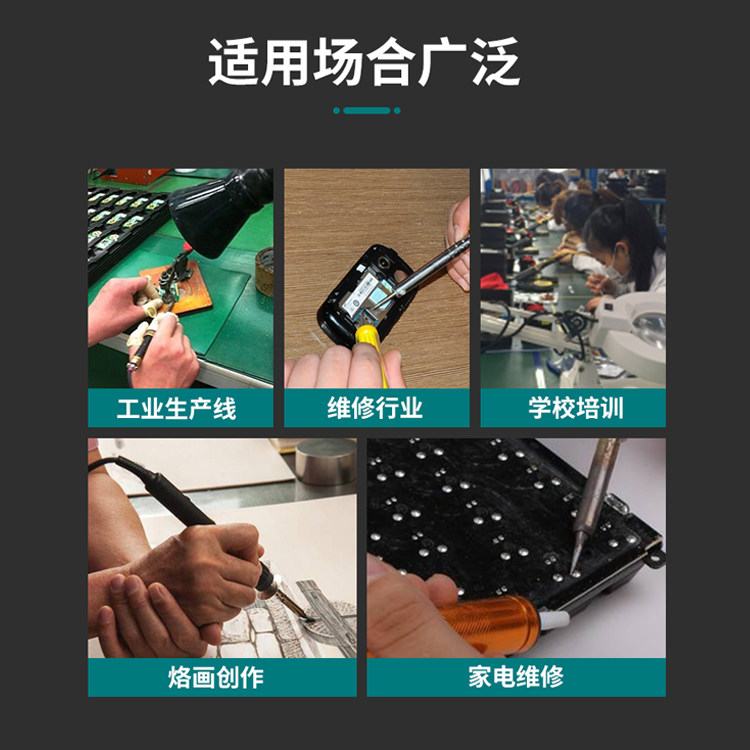 适用场合广泛

工业生产线

维修行业

学校培训

烙画创作

家电维修