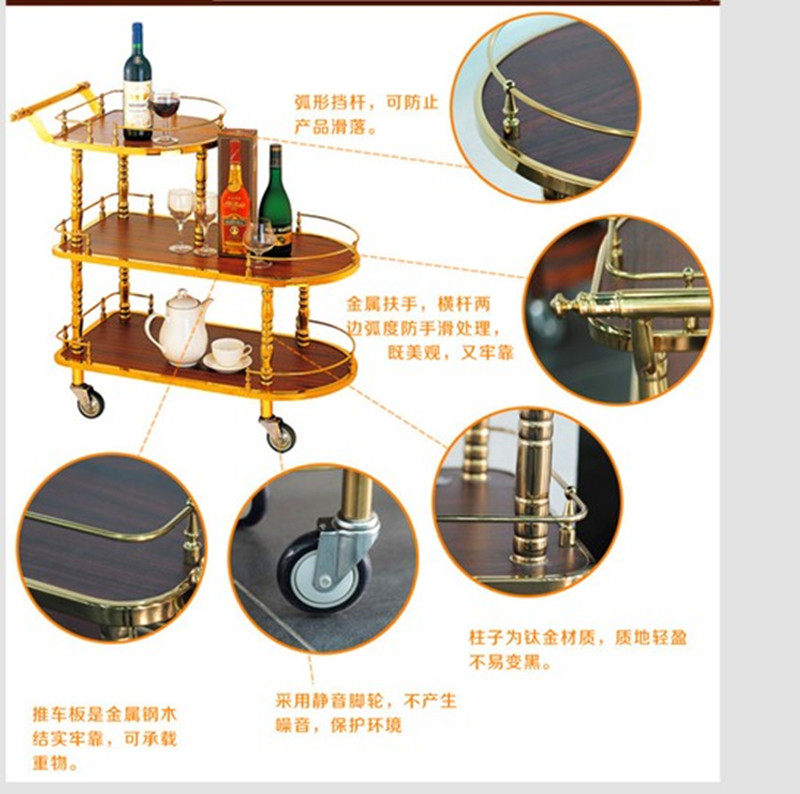 弧形挡杆，可防止产品滑落。

金属扶手，横杆两边弧度防手滑处理，既美观，又牢靠

柱子为钛金材质，质地轻盈不易变黑。

推车板是金属钢木结实牢靠，可承载重物。

采用静音脚轮，不产生噪音，保护环境