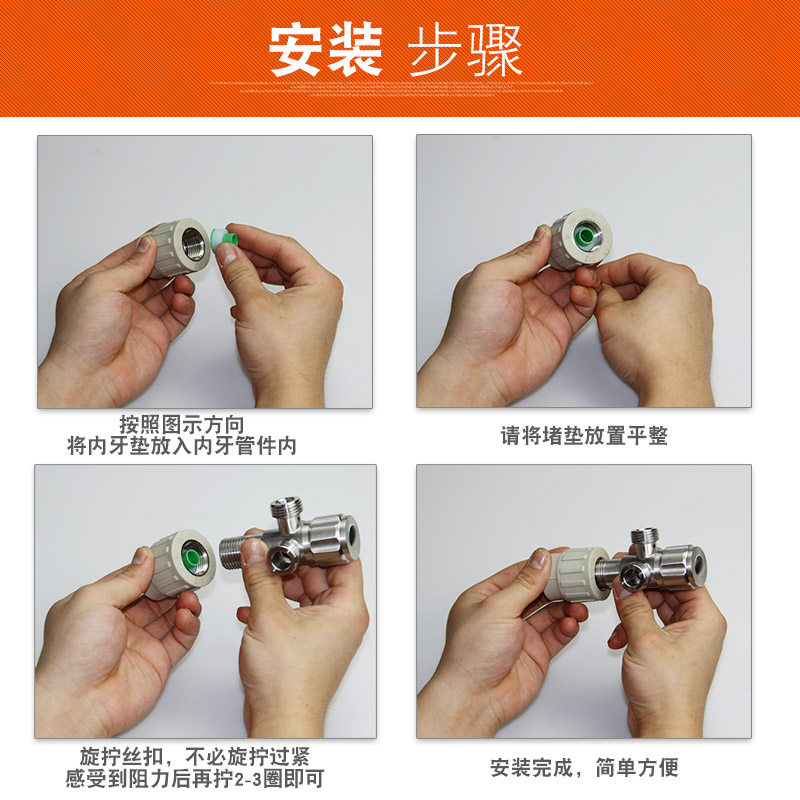 安装 步骤

按照图示方向
将内牙垫放入内牙管件内

请将堵垫放置平整

旋拧丝扣，不必旋拧过紧
感受到阻力后再拧2-3圈即可

安装完成，简单方便