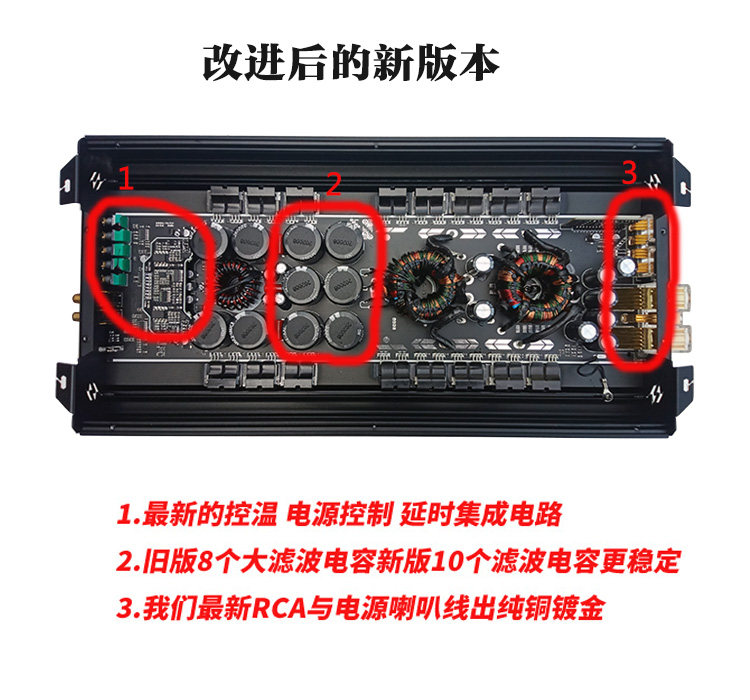 改进后的新版本

1

2

3

1.最新的控温 电源控制 延时集成电路

2.旧版8个大滤波电容新版10个滤波电容更稳定

3.我们最新RCA与电源喇叭线出纯铜镀金