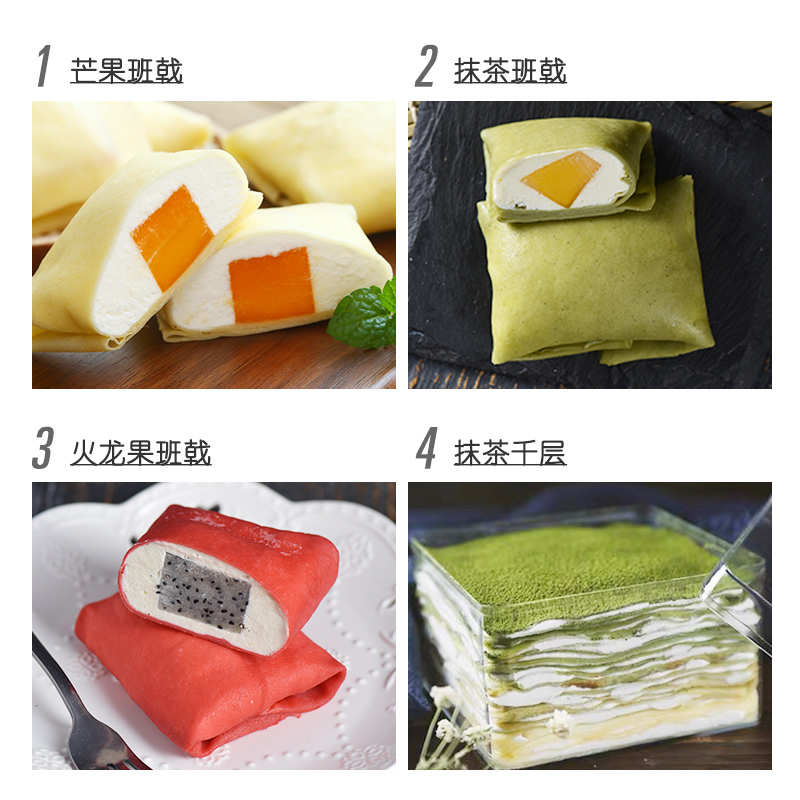 1 芒果班戟

2 抹茶班戟

3 火龙果班戟

4 抹茶千层