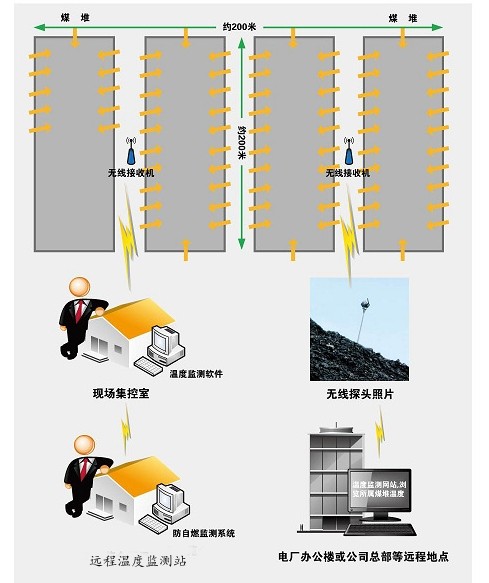 煤　堆

约200米

煤　堆

约200米

无线接收机

无线接收机

温度监测软件

现场集控室

无线探头照片

防自燃监测系统

远程温度监测站

温度监测网站,浏览所属煤堆温度

电厂办公楼或公司总部等远程地点