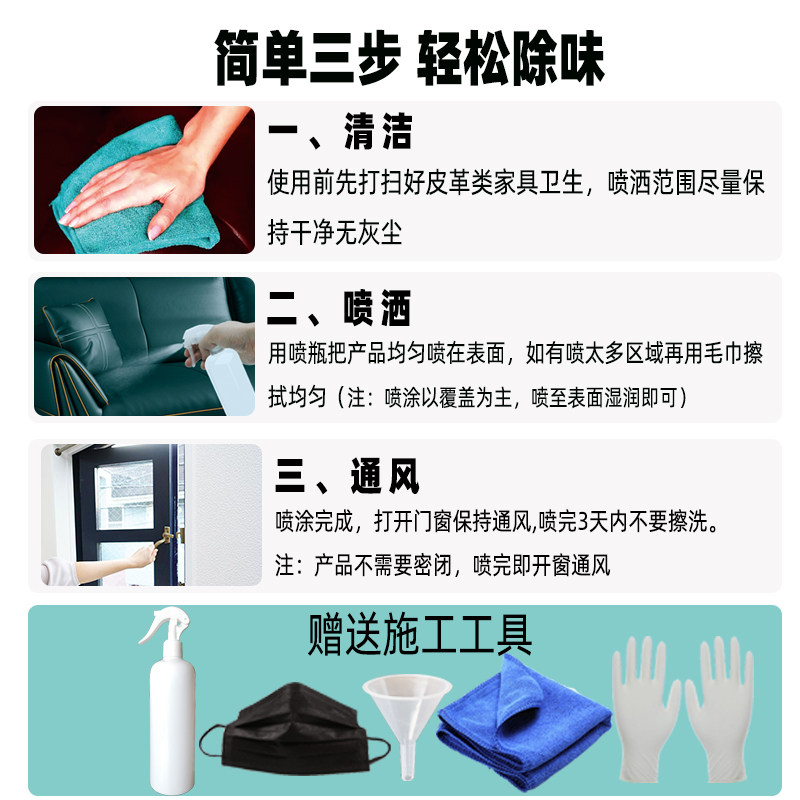 简单三步 轻松除味

一、清洁

使用前先打扫好皮革类家具卫生，喷洒范围尽量保持干净无灰尘

二、喷洒

用喷瓶把产品均匀喷在表面，如有喷太多区域再用毛巾擦拭均匀（注：喷涂以覆盖为主，喷至表面湿润即可）

三、通风

喷涂完成，打开门窗保持通风,喷完3天内不要擦洗。

注：产品不需要密闭，喷完即开窗通风

赠送施工工具