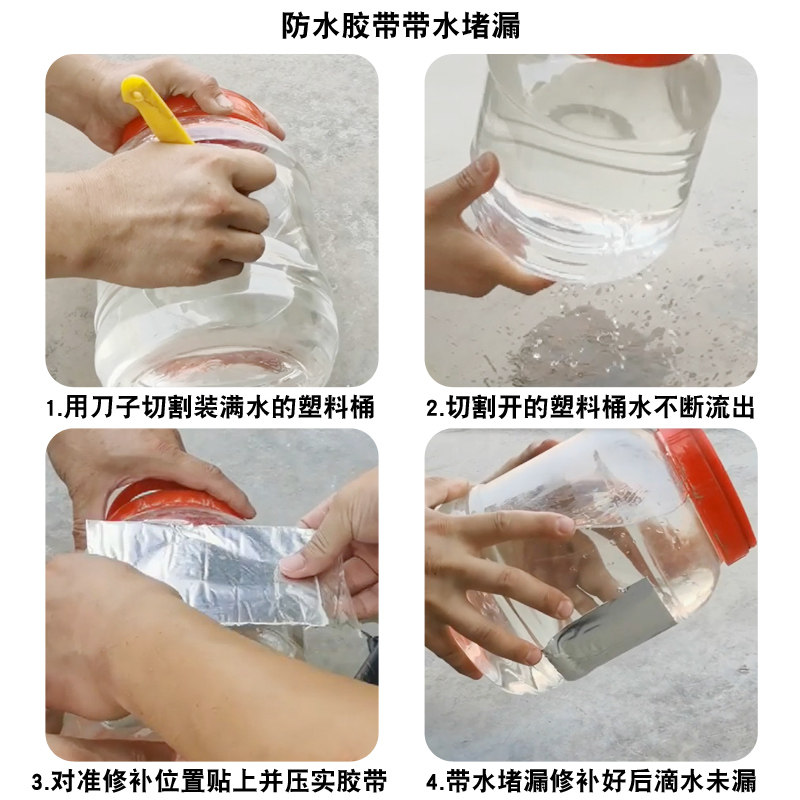 防水胶带带水堵漏

1.用刀子切割装满水的塑料桶

2.切割开的塑料桶水不断流出

3.对准修补位置贴上并压实胶带

4.带水堵漏修补好后滴水未漏