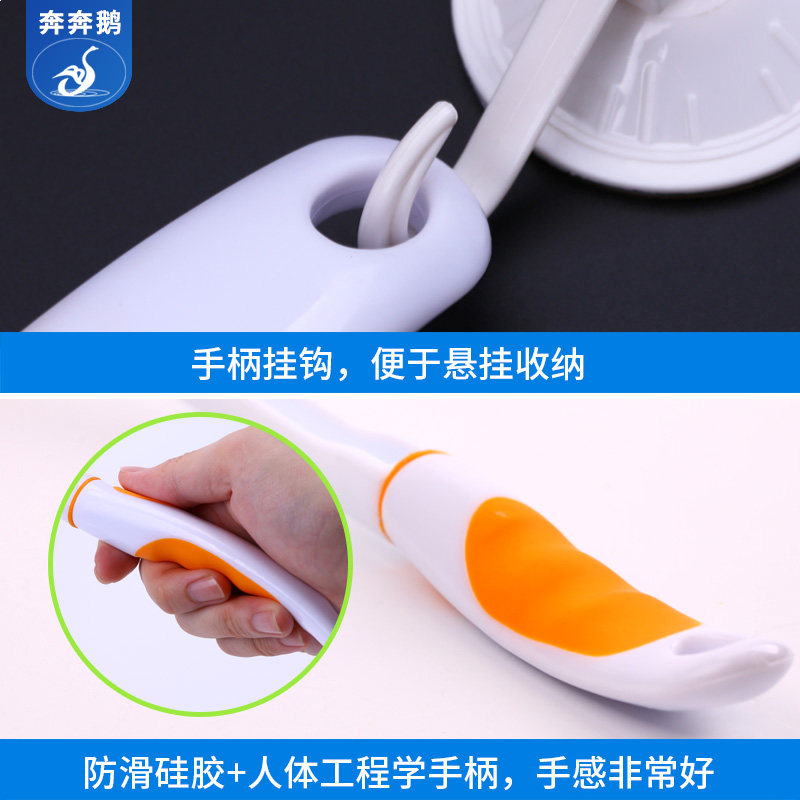 奔奔鹅

手柄挂钩，便于悬挂收纳

防滑硅胶+人体工程学手柄，手感非常好