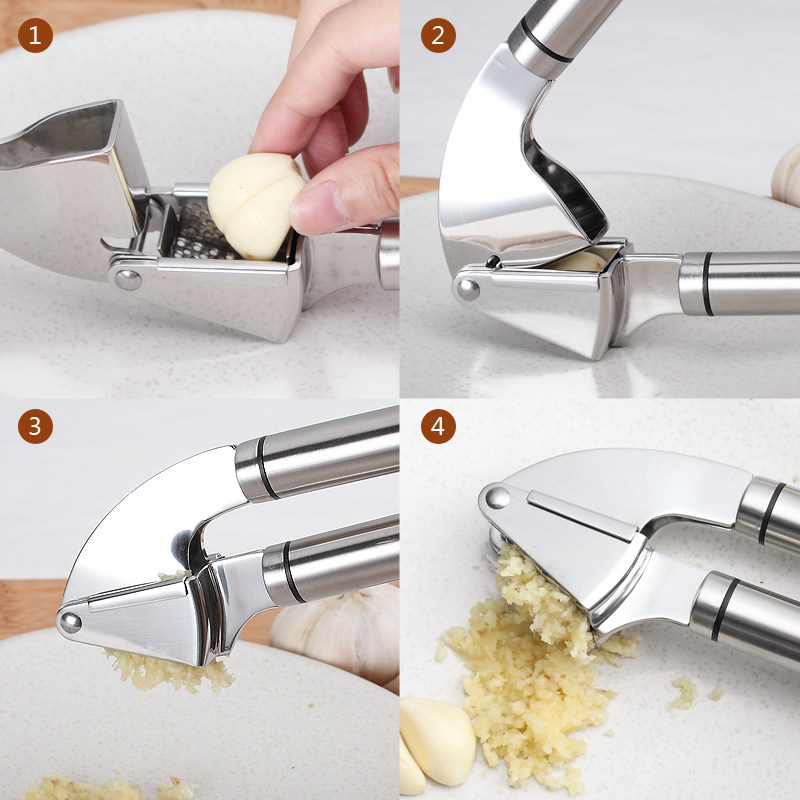 1
2
3
4