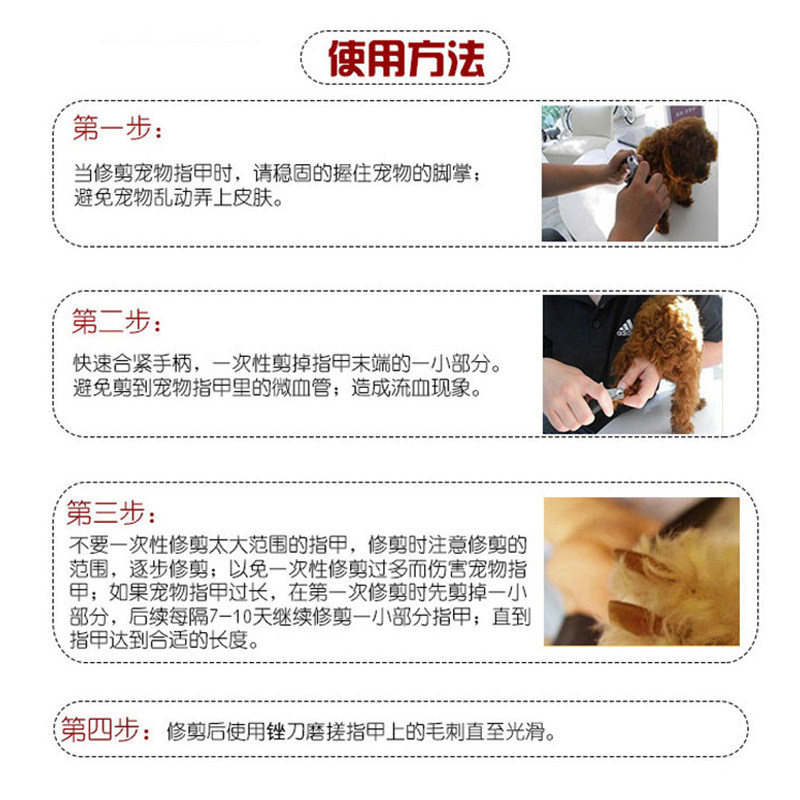 使用方法

第一步：
当修剪宠物指甲时，请稳固的握住宠物的脚掌；避免宠物乱动弄上皮肤。

第二步：
快速合紧手柄，一次性剪掉指甲末端的一小部分。避免剪到宠物指甲里的微血管；造成流血现象。

adidas

第三步：
不要一次性修剪太大范围的指甲，修剪时注意修剪的范围，逐步修剪；以免一次性修剪过多而伤害宠物指甲；如果宠物指甲过长，在第一次修剪时先剪掉一小部分，后续每隔7-10天继续修剪一小部分指甲；直到指甲达到合适的长度。

第四步：修剪后使用锉刀磨搓指甲上的毛刺直至光滑。