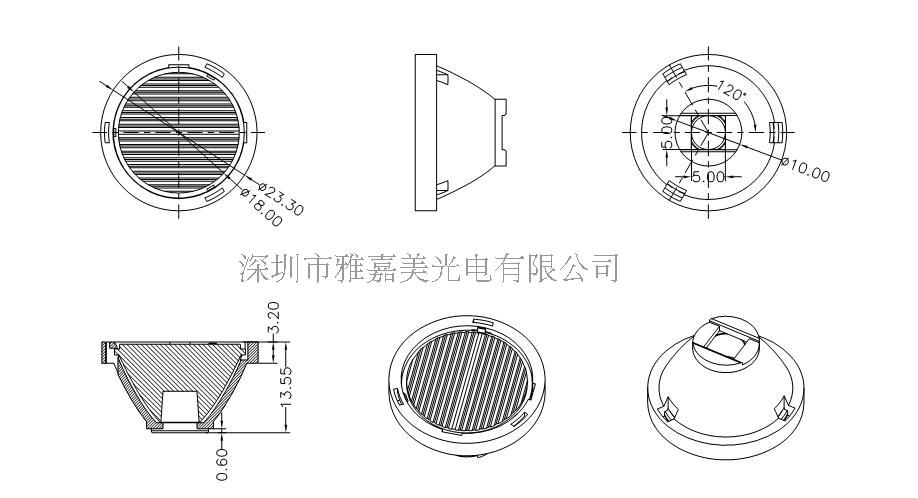 ø23.30
ø18.00

120°
5.00
5.00
ø10.00

深圳市雅嘉美光电有限公司

3.20
13.55
0.60