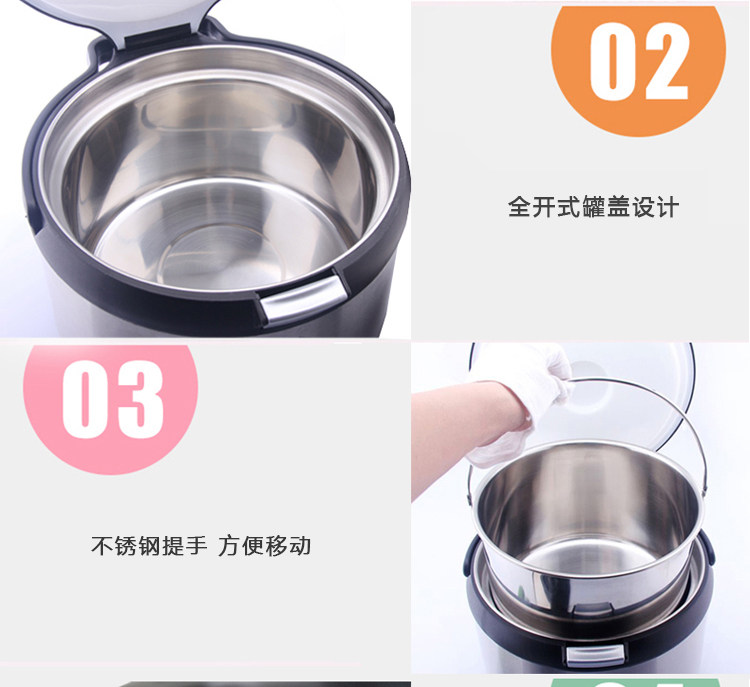 02

全开式罐盖设计

03

不锈钢提手 方便移动