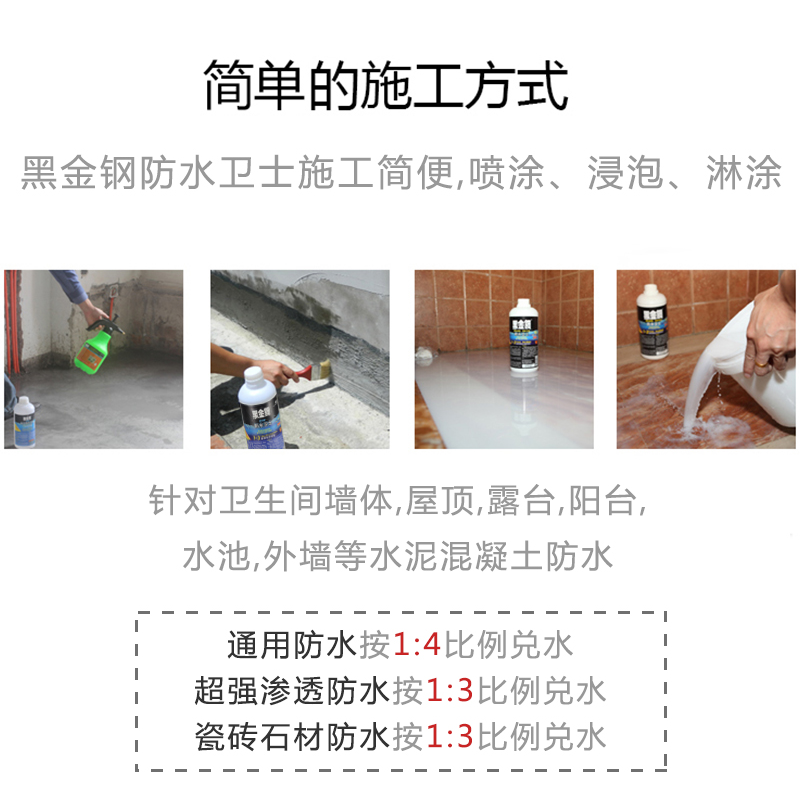 简单的施工方式

黑金钢防水卫士施工简便,喷涂、浸泡、淋涂

黑金钢

黑金钢

黑金钢

黑金钢

针对卫生间墙体,屋顶,露台,阳台,
水池,外墙等水泥混凝土防水

通用防水按1:4比例兑水
超强渗透防水按1:3比例兑水
瓷砖石材防水按1:3比例兑水