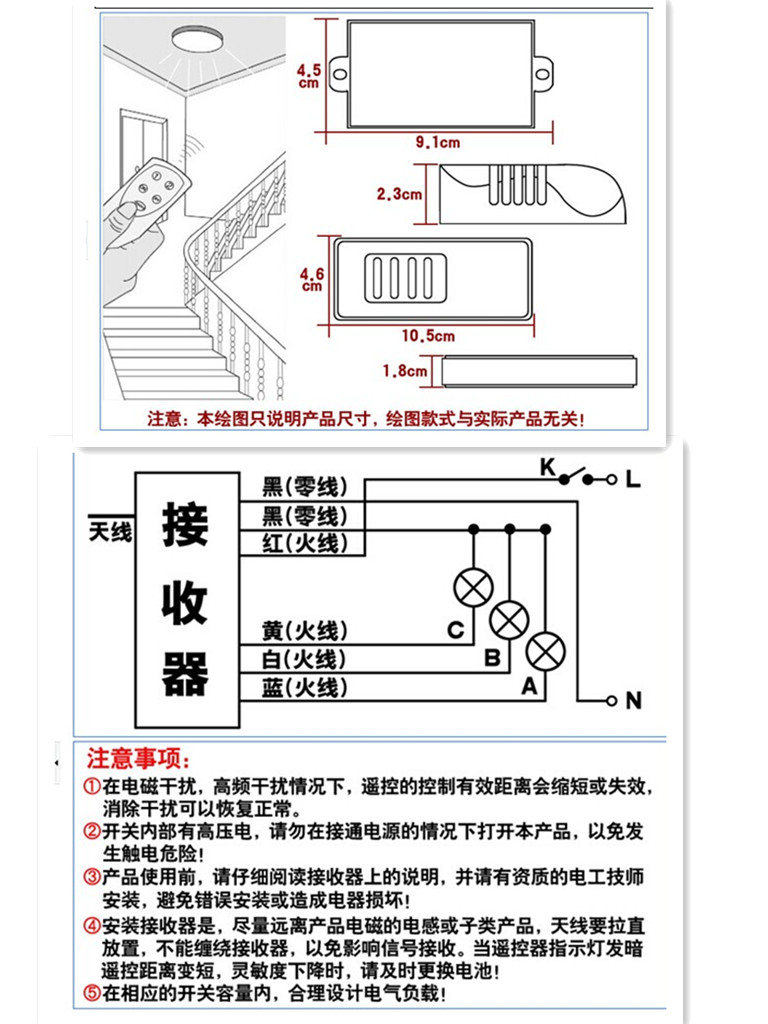 4.5 cm

9.1cm

2.3cm

4.6 cm

10.5cm

1.8cm

注意：本绘图只说明产品尺寸，绘图款式与实际产品无关！

天线

接收器

黑(零线)
黑(零线)
红(火线)
黄(火线)
白(火线)
蓝(火线)

K
L
C
B
A
N

注意事项：

①在电磁干扰，高频干扰情况下，遥控的控制有效距离会缩短或失效，消除干扰可以恢复正常。

②开关内部有高压电，请勿在接通电源的情况下打开本产品，以免发生触电危险！

③产品使用前，请仔细阅读接收器上的说明，并请有资质的电工技师安装，避免错误安装或造成电器损坏！

④安装接收器是，尽量远离产品电磁的电感或子类产品，天线要拉直放置，不能缠绕接收器，以免影响信号接收。当遥控器指示灯发暗遥控距离变短，灵敏度下降时，请及时更换电池！

⑤在相应的开关容量内，合理设计电气负载！