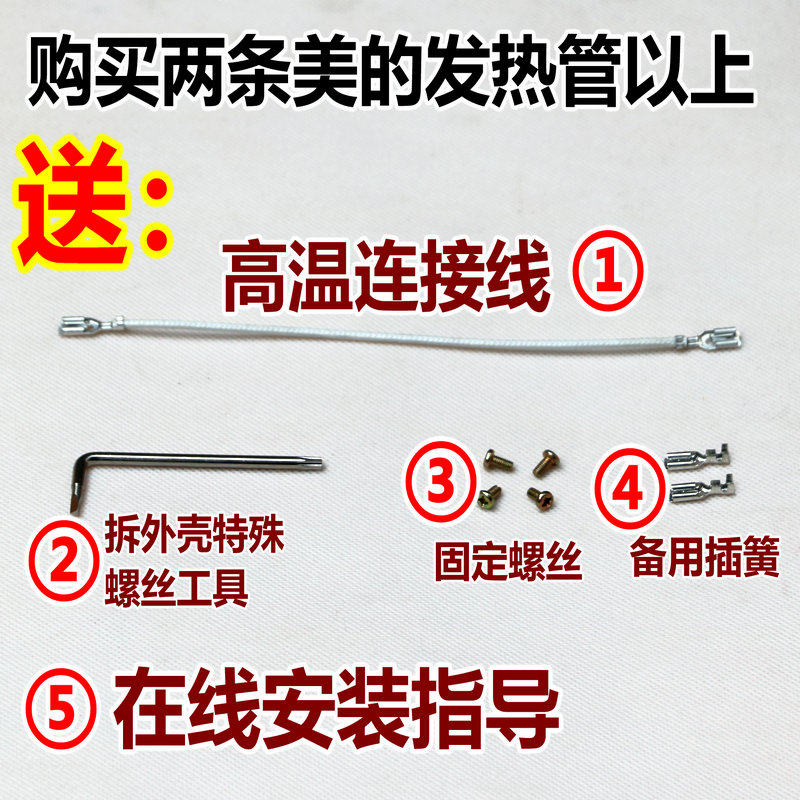 购买两条美的发热管以上

送：

高温连接线 ①

② 拆外壳特殊螺丝工具

③ 固定螺丝

④ 备用插簧

⑤ 在线安装指导