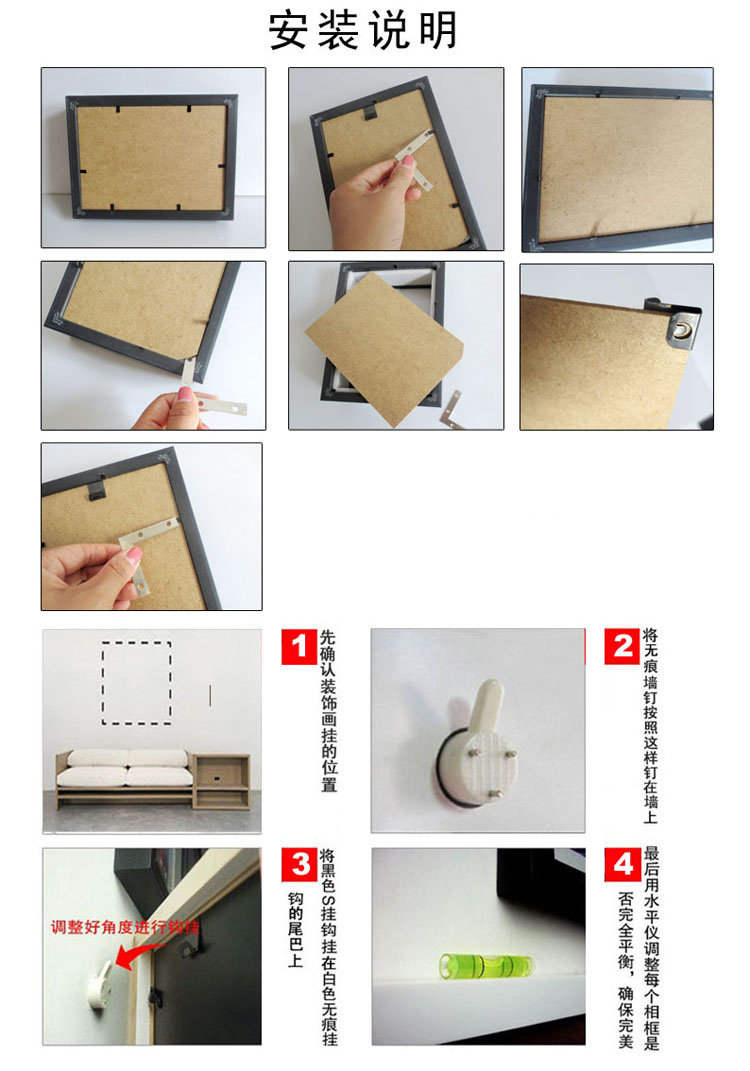 安装说明

1 先确认装饰画挂的位置

2 将无痕墙钉按照这样钉在墙上

调整好角度进行钩挂

3 将黑色S挂钩挂在白色无痕挂钩的尾巴上

4 最后用水平仪调整每个相框是否完全平衡，确保完美