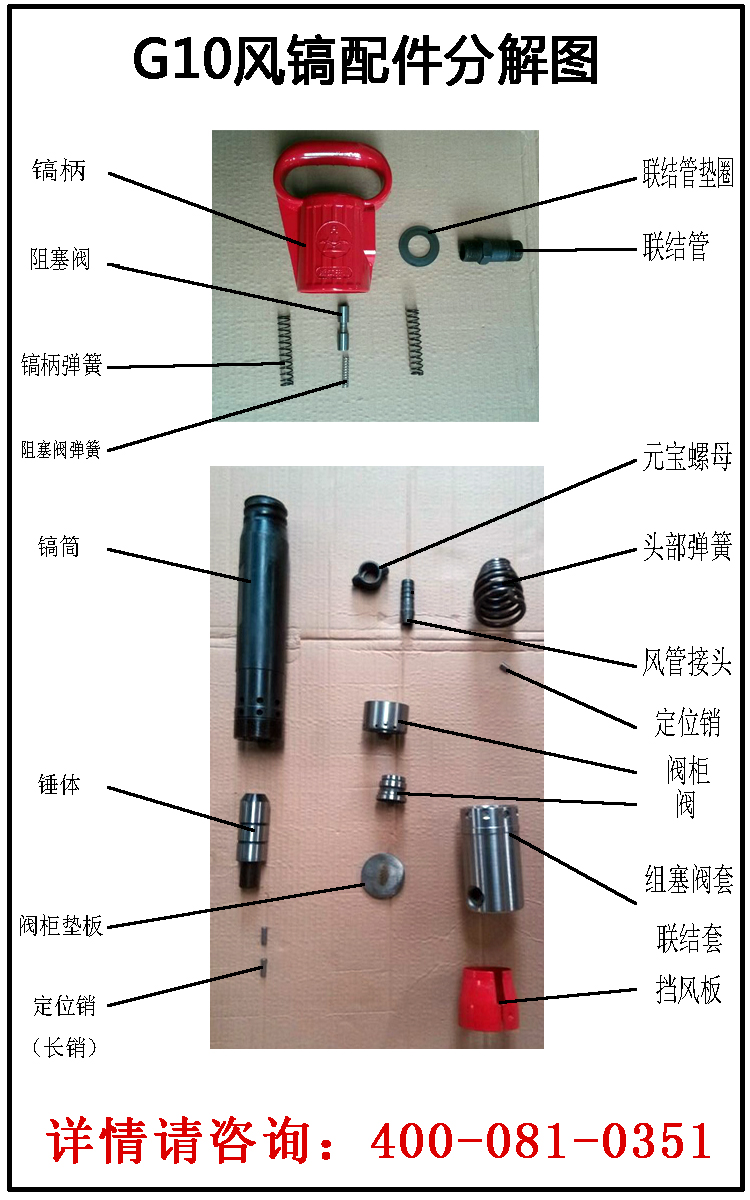 G10风镐配件分解图

镐柄

阻塞阀

镐柄弹簧

阻塞阀弹簧

联结管垫圈

联结管

镐筒

锤体

阀柜垫板

定位销
（长销）

元宝螺母

头部弹簧

风管接头

定位销

阀柜

阀

组塞阀套

联结套

挡风板

详情请咨询：400-081-0351