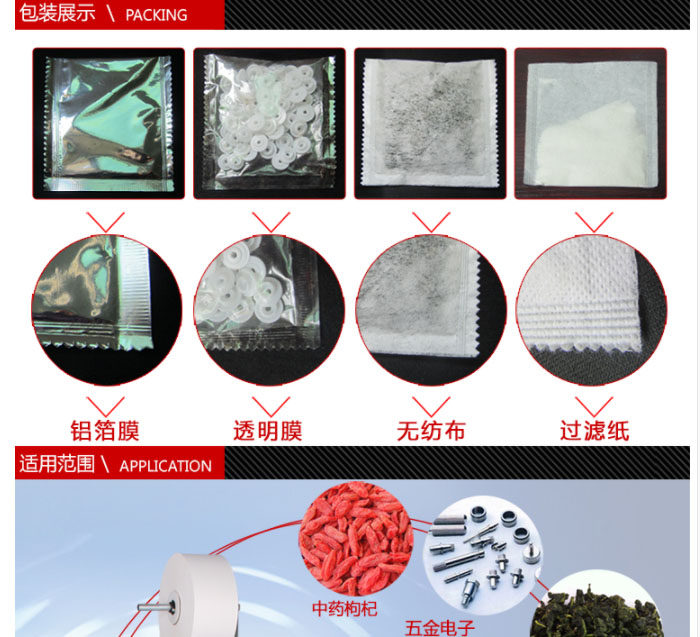 包装展示 \ PACKING

铝箔膜

透明膜

无纺布

过滤纸

适用范围 \ APPLICATION

中药枸杞

五金电子