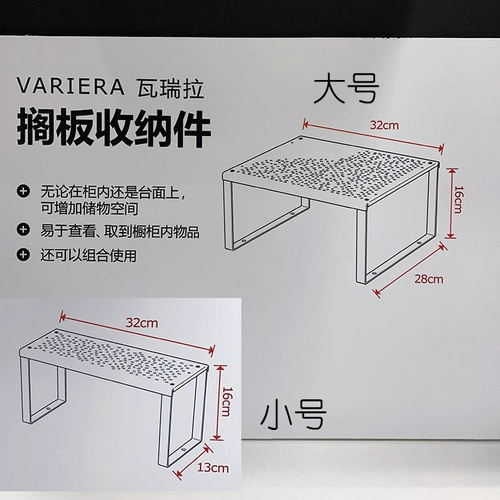 VARIERA 瓦瑞拉
搁板收纳件

无论在柜内还是台面上，可增加储物空间

易于查看、取到橱柜内物品

还可以组合使用

大号

32cm

16cm

28cm

32cm

16cm

13cm

小号