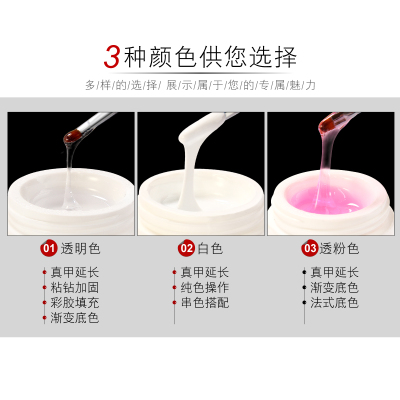 3种颜色供您选择

多/样/的/选/择/ 展/示/属/于/您/的/专/属/魅/力

01 透明色

真甲延长
粘钻加固
彩胶填充
渐变底色

02 白色

真甲延长
纯色操作
串色搭配

03 透粉色

真甲延长
渐变底色
法式底色