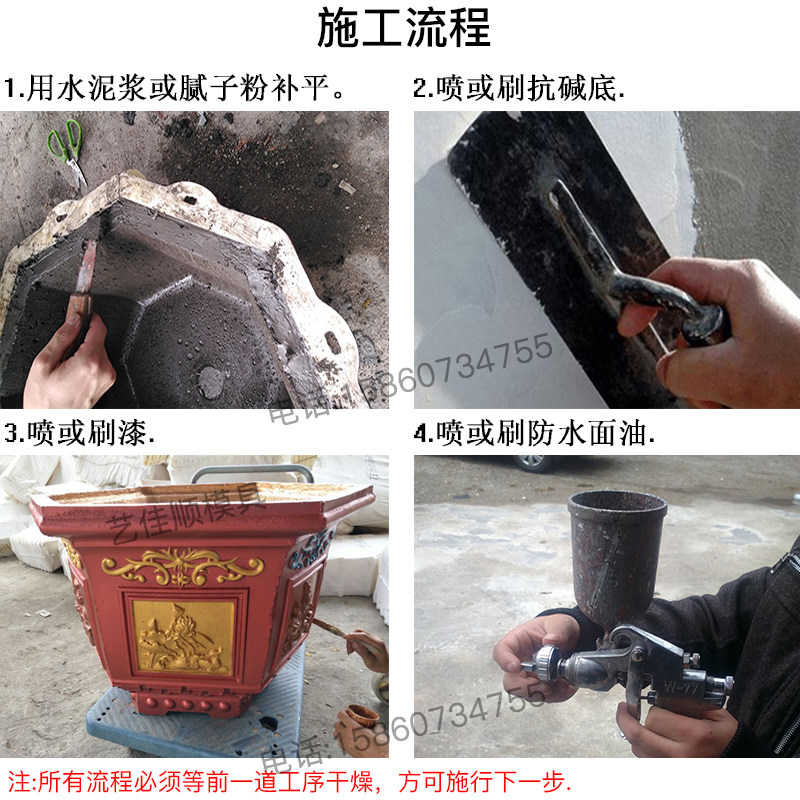 施工流程

1.用水泥浆或腻子粉补平。

2.喷或刷抗碱底.

电话:15860734755

3.喷或刷漆.

4.喷或刷防水面油.

艺佳顺模具

W-77

电话:15860734755

注:所有流程必须等前一道工序干燥，方可施行下一步.