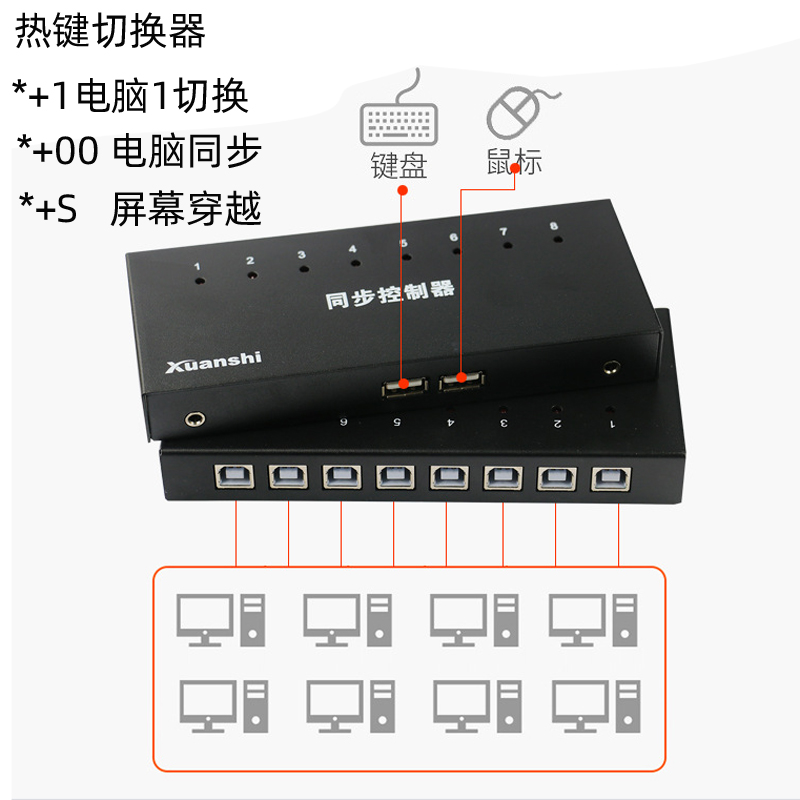 热键切换器

*+1电脑1切换

*+00 电脑同步

*+S 屏幕穿越

键盘

鼠标

1 2 3 4 5 6 7 8

同步控制器

Xuanshi

6 5 4 3 2 1