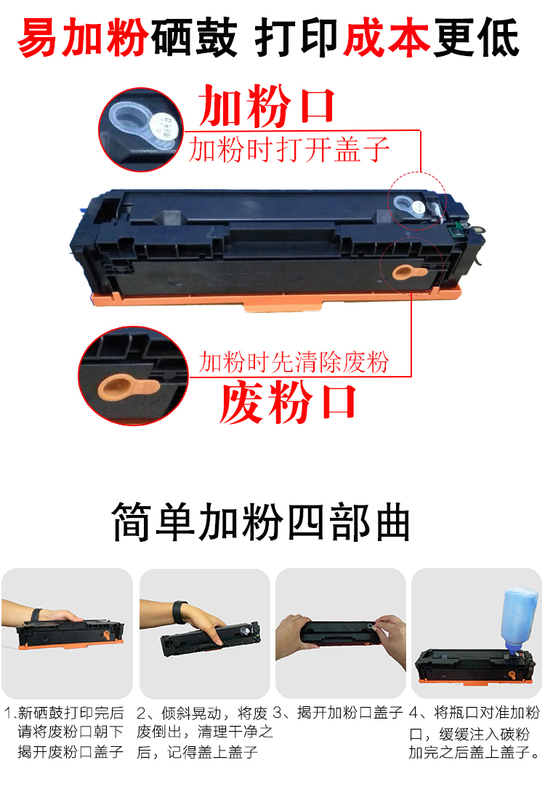 易加粉硒鼓 打印成本更低

加粉口
加粉时打开盖子

加粉时先清除废粉
废粉口

简单加粉四部曲

1、新硒鼓打印完后请将废粉口朝下揭开废粉口盖子

2、倾斜晃动，将废废倒出，清理干净之后，记得盖上盖子

3、揭开加粉口盖子

4、将瓶口对准加粉口，缓缓注入碳粉加完之后盖上盖子。